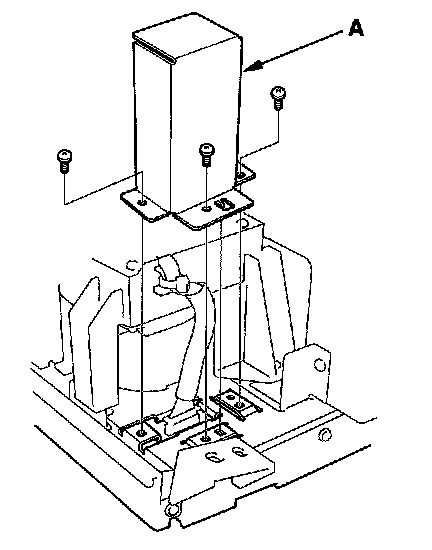 A