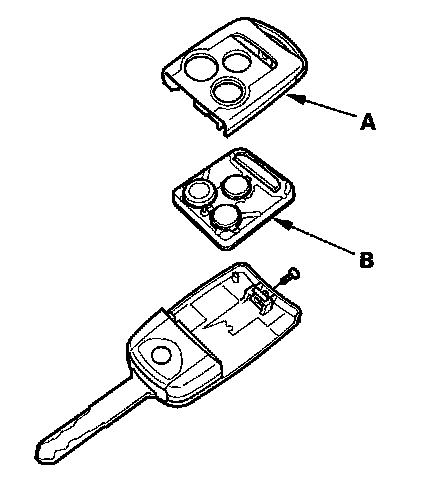 A

B