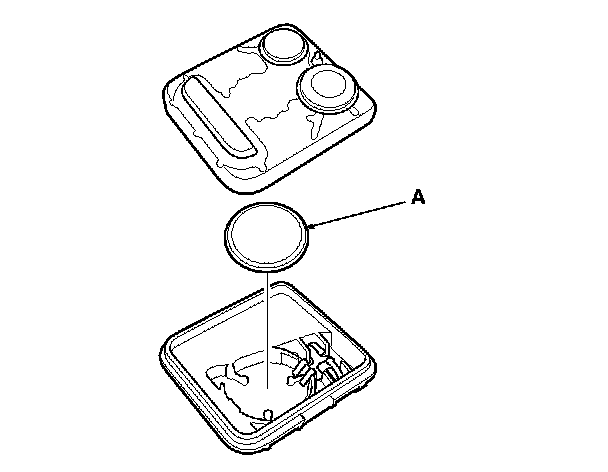 A