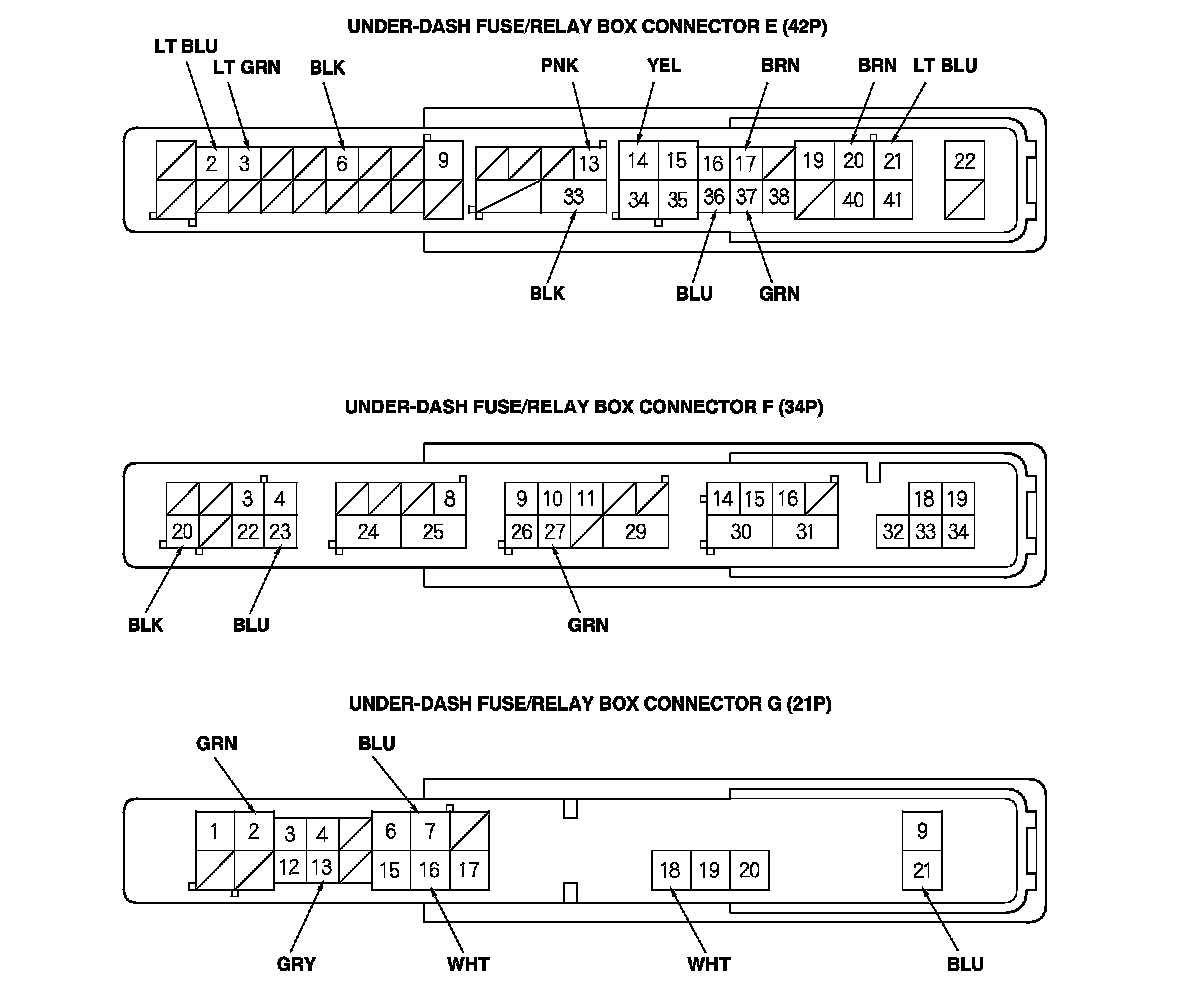 UNDER-DASH FUSE/RELAY BOX CONNECTOR E (42P)

LT BLU
LT GRN
BLK
PNK
YEL
BRN
BRN
LT BLU

2 3 6 9 13 14 15 16 17 19 20 21 22
33 34 35 36 37 38 40 41

BLK
BLU
GRN

UNDER-DASH FUSE/RELAY BOX CONNECTOR F (34P)

3 4 8 9 10 11 14 15 16 18 19
20 22 23 24 25 26 27 29 30 31 32 33 34

BLK
BLU
GRN

UNDER-DASH FUSE/RELAY BOX CONNECTOR G (21P)

GRN
BLU

1 2 3 4 6 7 9
12 13 15 16 17 18 19 20 21

GRY
WHT
WHT
BLU