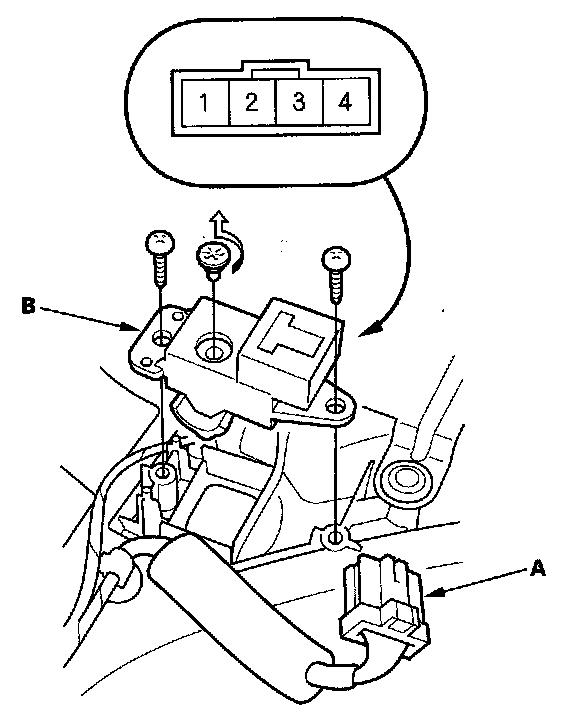 1 2 3 4

B

A