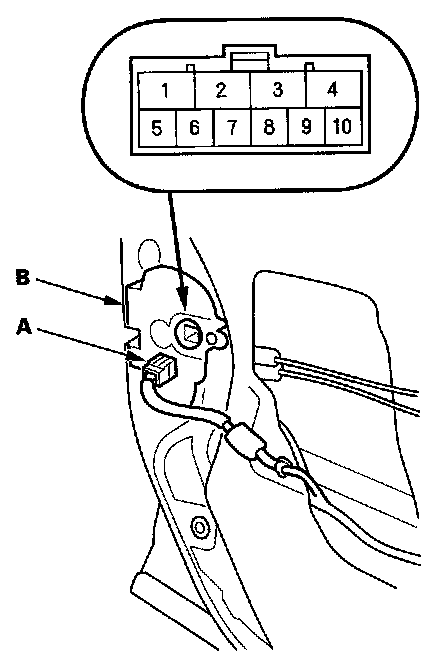 1 2 3 4
5 6 7 8 9 10

B

A