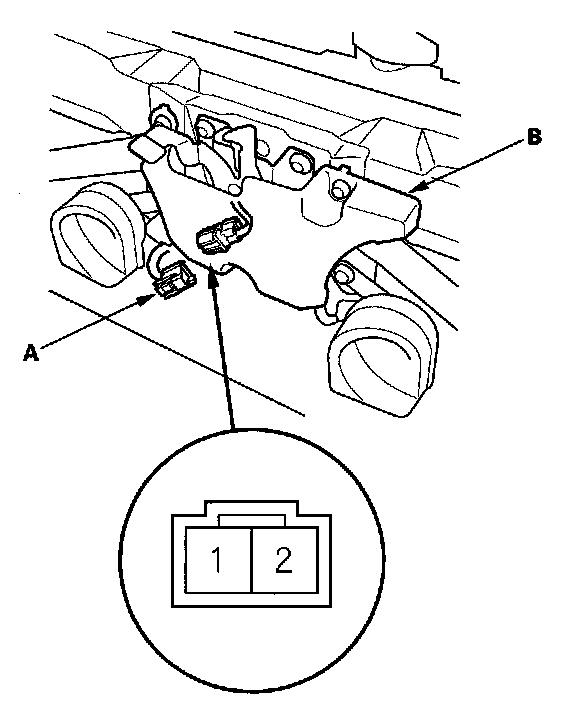 B

A

1 2