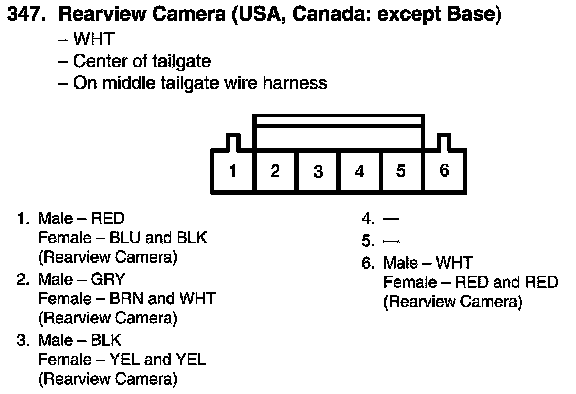 347. Rearview Camera (USA, Canada: except Base)
– WHT
– Center of tailgate
– On middle tailgate wire harness

1 2 3 4 5 6

1. Male – RED
Female – BLU and BLK
(Rearview Camera)
2. Male – GRY
Female – BRN and WHT
(Rearview Camera)
3. Male – BLK
Female – YEL and YEL
(Rearview Camera)

4. —
5. —
6. Male – WHT
Female – RED and RED
(Rearview Camera)