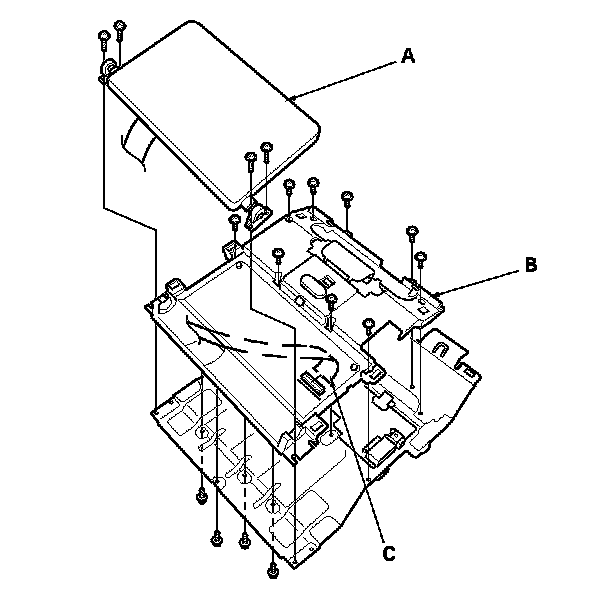 A
B
C