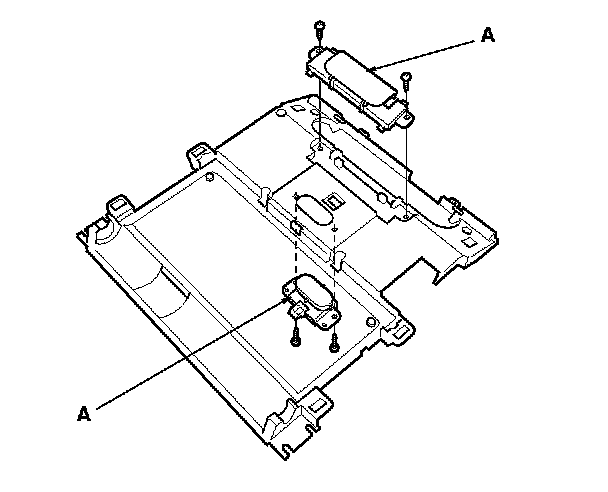 A

A