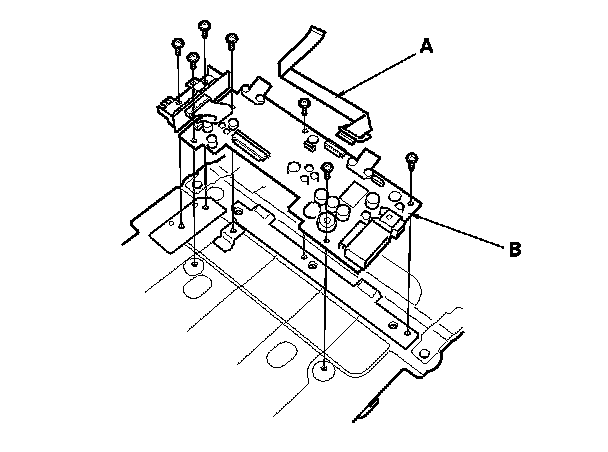 A

B