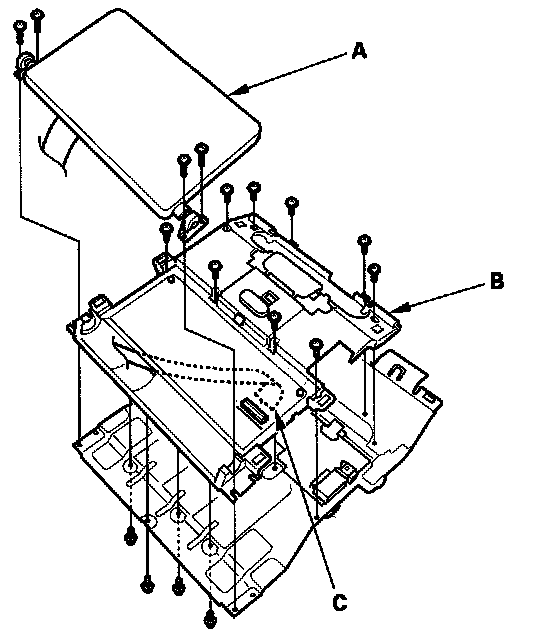 A

B

C