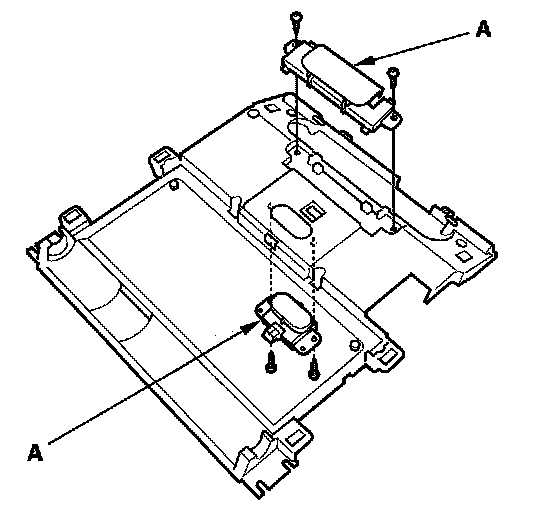 A

A