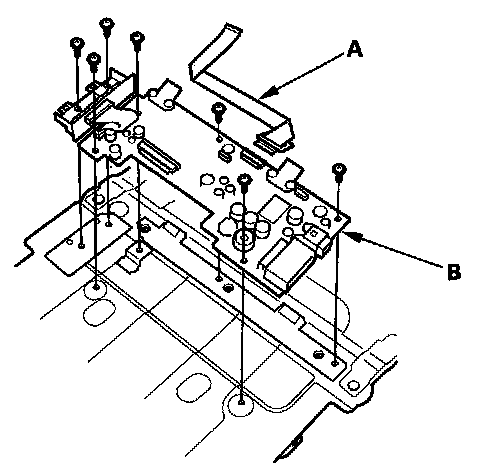 A

B