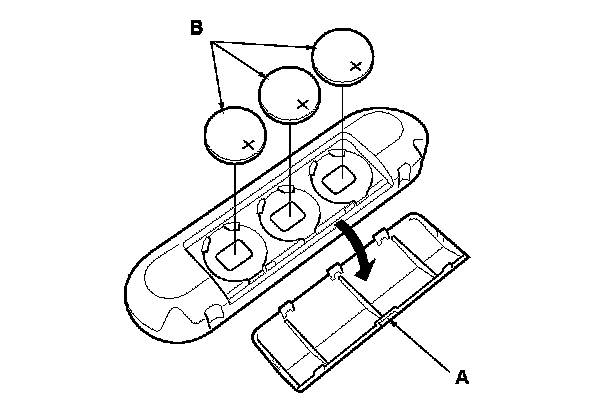 B

+

+

+

A