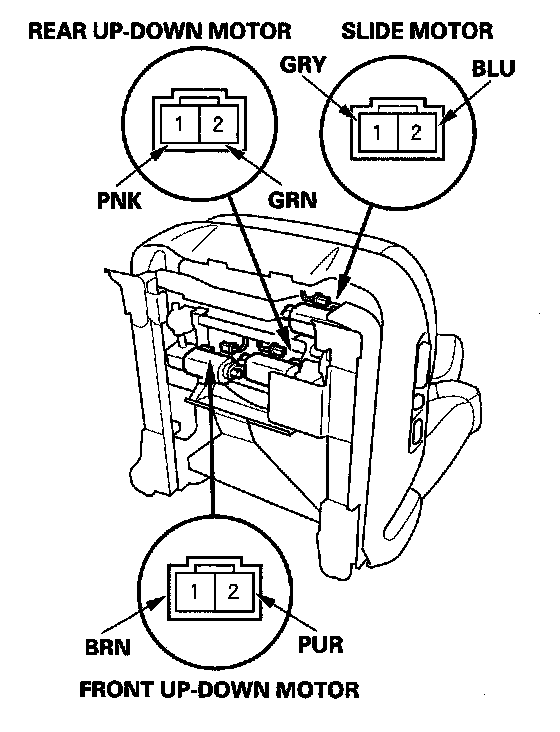 REAR UP-DOWN MOTOR
SLIDE MOTOR
GRY
BLU
1
2
1
2
PNK
GRN
1
2
BRN
PUR
FRONT UP-DOWN MOTOR