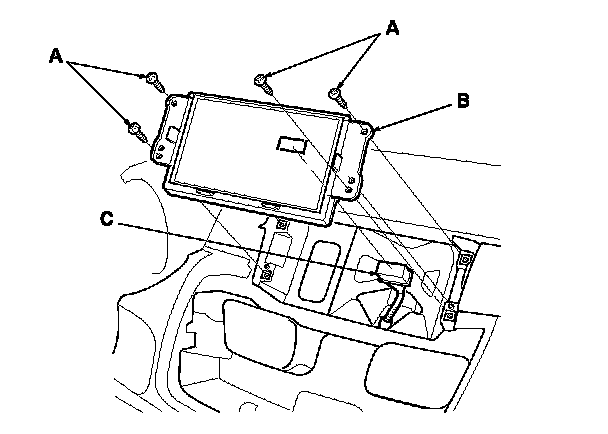 A
A
B
C