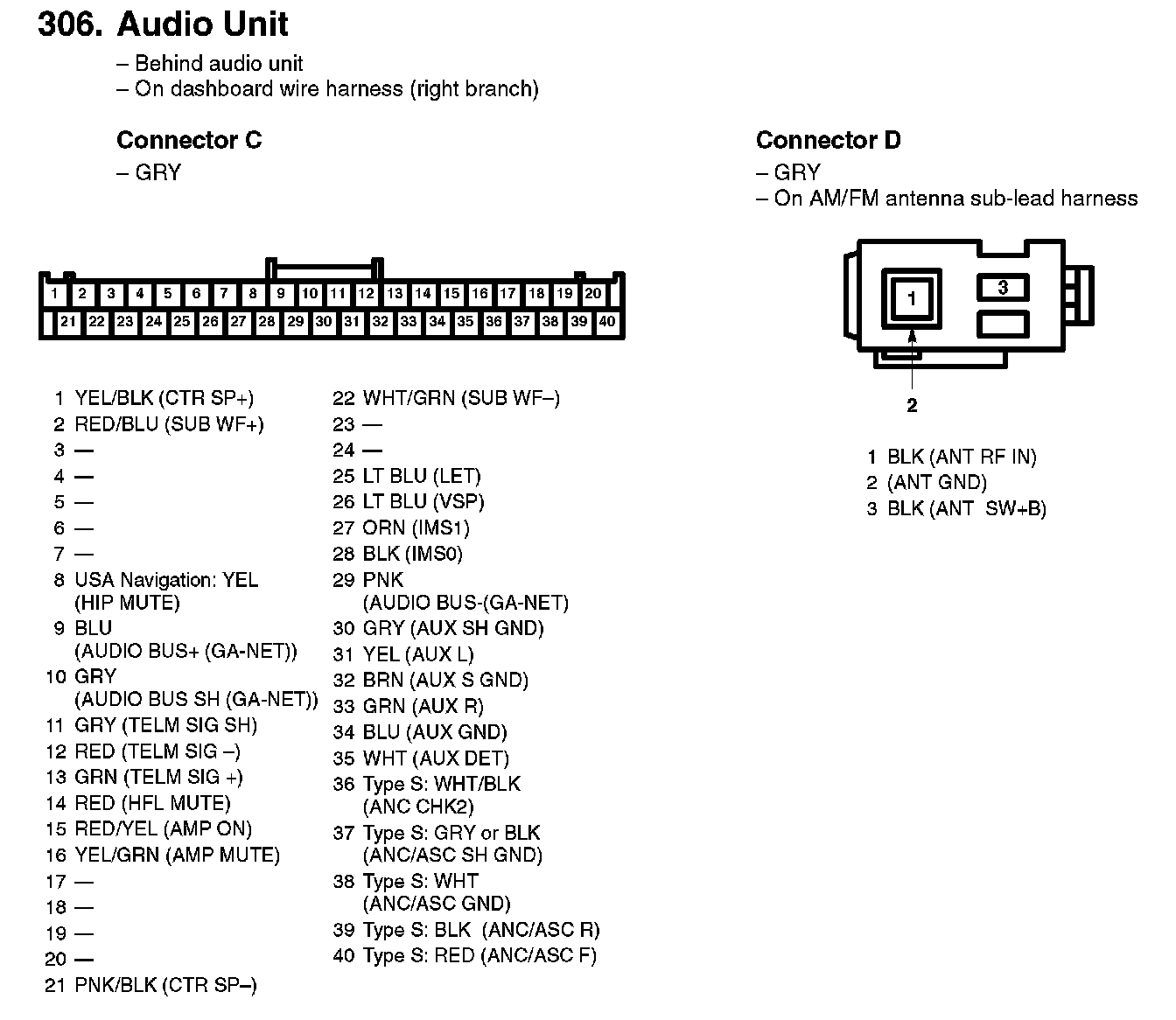 306. Audio Unit
– Behind audio unit
– On dashboard wire harness (right branch)

Connector C
– GRY

1 2 3 4 5 6 7 8 9 10 11 12 13 14 15 16 17 18 19 20
21 22 23 24 25 26 27 28 29 30 31 32 33 34 35 36 37 38 39 40

1 YEL/BLK (CTR SP+)
2 RED/BLU (SUB WF+)
3 —
4 —
5 —
6 —
7 —
8 USA Navigation: YEL (HIP MUTE)
9 BLU (AUDIO BUS+ (GA-NET))
10 GRY (AUDIO BUS SH (GA-NET))
11 GRY (TELM SIG SH)
12 RED (TELM SIG –)
13 GRN (TELM SIG +)
14 RED (HFL MUTE)
15 RED/YEL (AMP ON)
16 YEL/GRN (AMP MUTE)
17 —
18 —
19 —
20 —
21 PNK/BLK (CTR SP–)

22 WHT/GRN (SUB WF–)
23 —
24 —
25 LT BLU (LET)
26 LT BLU (VSP)
27 ORN (IMS1)
28 BLK (IMS0)
29 PNK (AUDIO BUS-(GA-NET)
30 GRY (AUX SH GND)
31 YEL (AUX L)
32 BRN (AUX S GND)
33 GRN (AUX R)
34 BLU (AUX GND)
35 WHT (AUX DET)
36 Type S: WHT/BLK (ANC CHK2)
37 Type S: GRY or BLK (ANC/ASC SH GND)
38 Type S: WHT (ANC/ASC GND)
39 Type S: BLK (ANC/ASC R)
40 Type S: RED (ANC/ASC F)

Connector D
– GRY
– On AM/FM antenna sub-lead harness

1
3
2

1 BLK (ANT RF IN)
2 (ANT GND)
3 BLK (ANT SW+B)