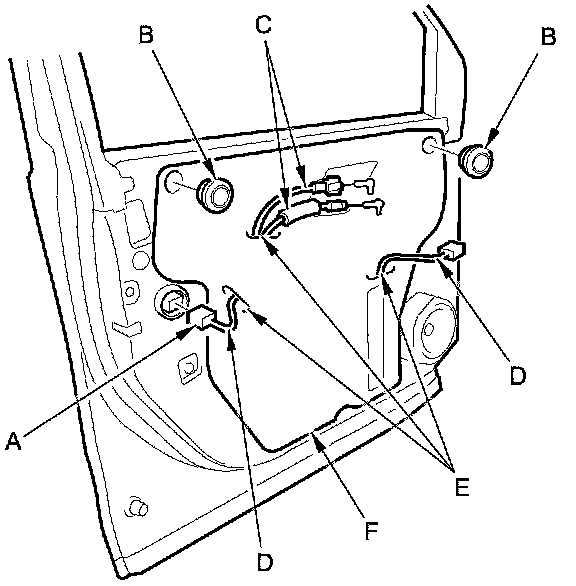 B
C
B
D
A
E
F
D