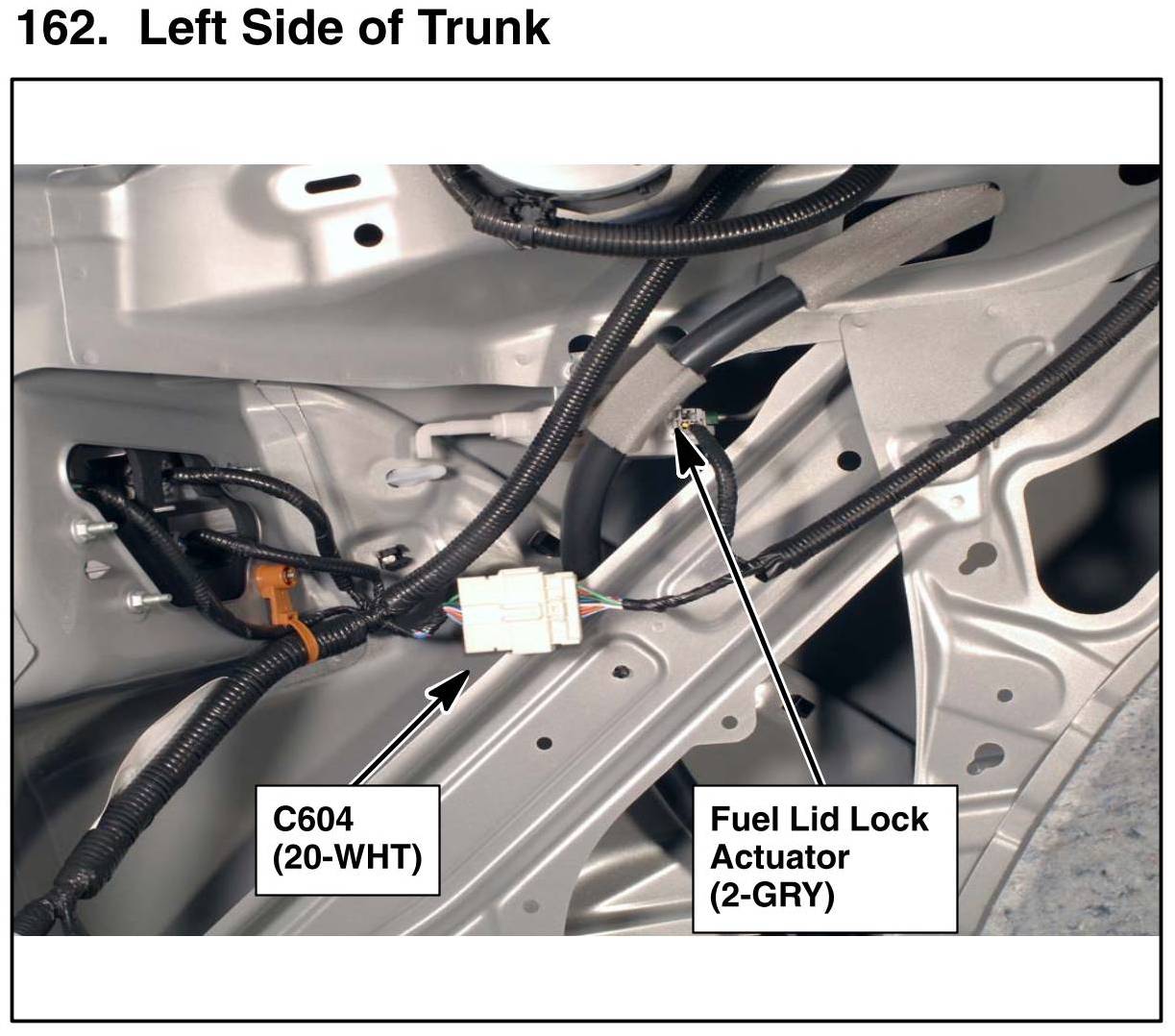 162. Left Side of Trunk

C604
(20-WHT)

Fuel Lid Lock
Actuator
(2-GRY)