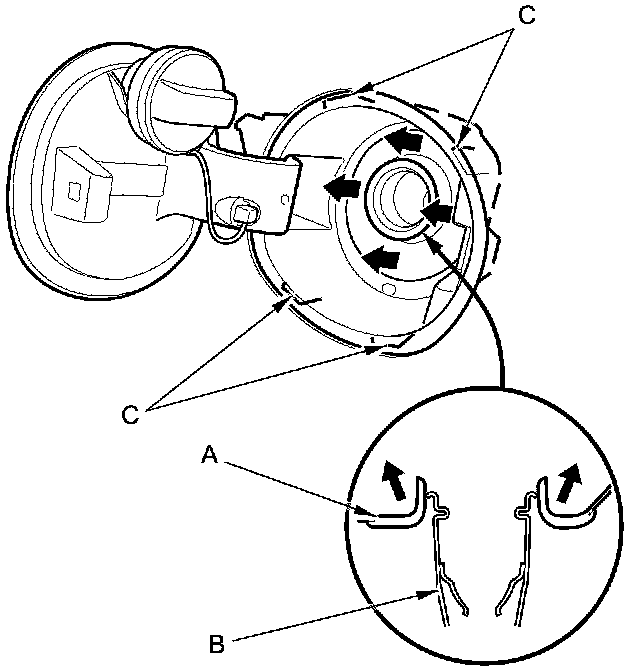 C
C
A
B