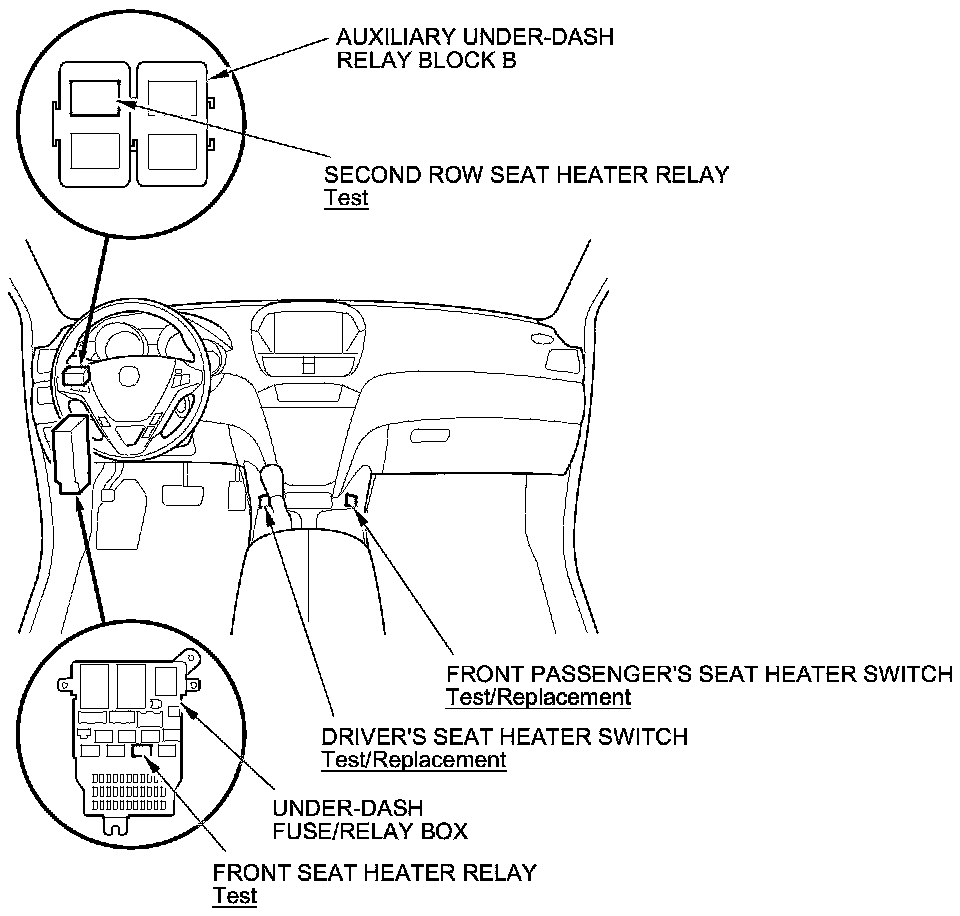 AUXILIARY UNDER-DASH
RELAY BLOCK B

SECOND ROW SEAT HEATER RELAY
Test

FRONT PASSENGER'S SEAT HEATER SWITCH
Test/Replacement

DRIVER'S SEAT HEATER SWITCH
Test/Replacement

UNDER-DASH
FUSE/RELAY BOX

FRONT SEAT HEATER RELAY
Test