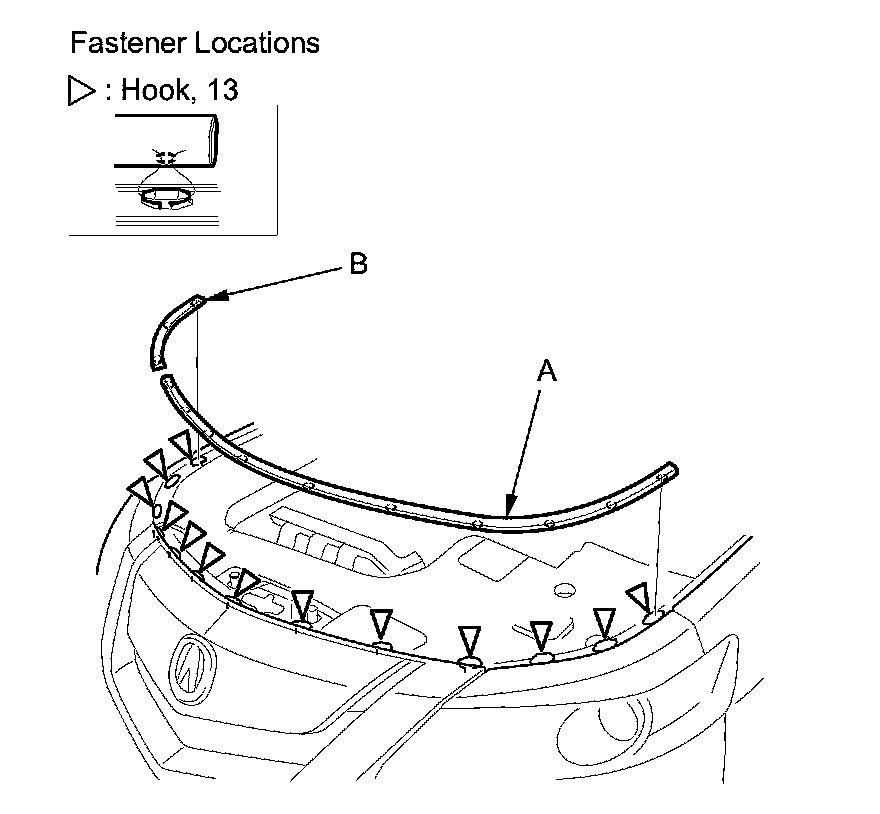 Fastener Locations

▷ : Hook, 13

B

A