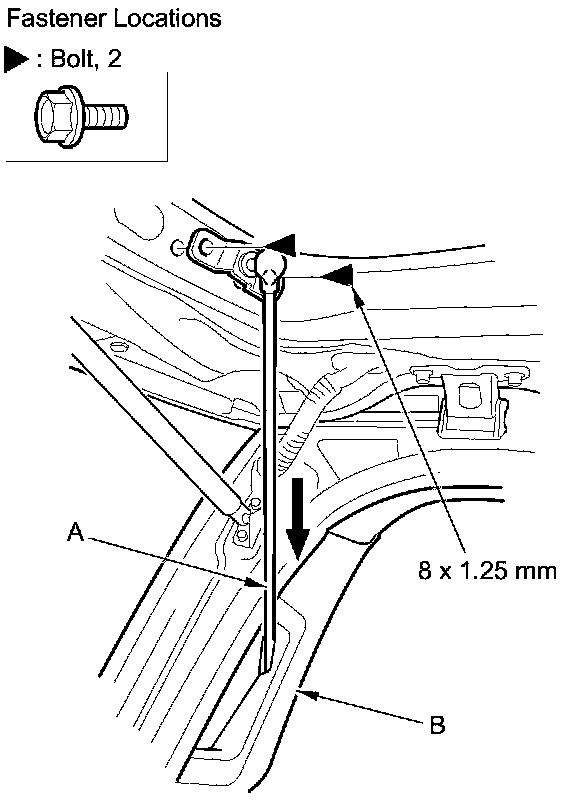 Fastener Locations

▶ : Bolt, 2

A

8 x 1.25 mm

B