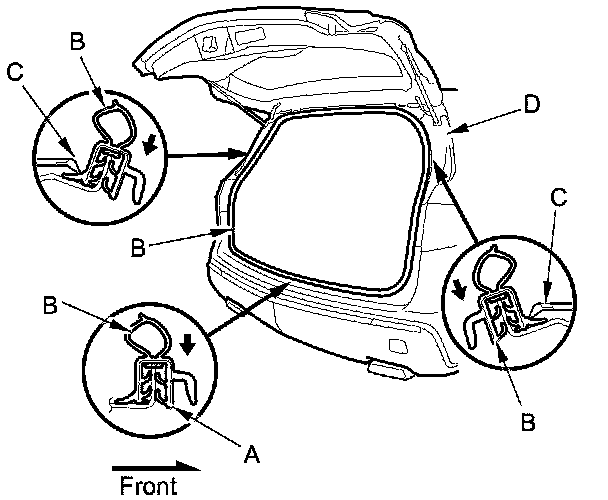 B
C
D
C
B
B
B
A
Front