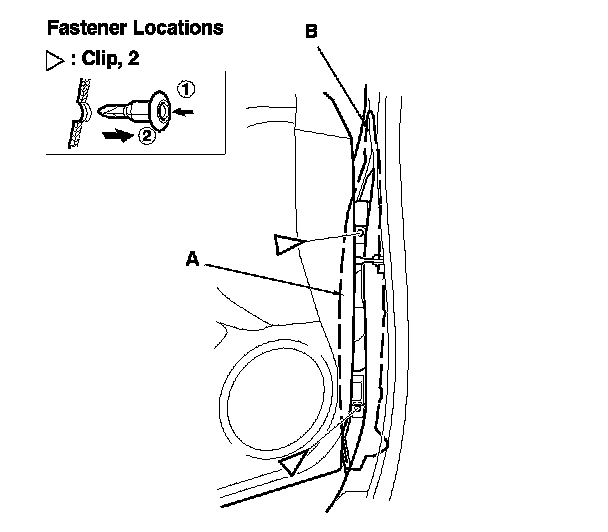 Fastener Locations
▷ : Clip, 2
①
②
B
A