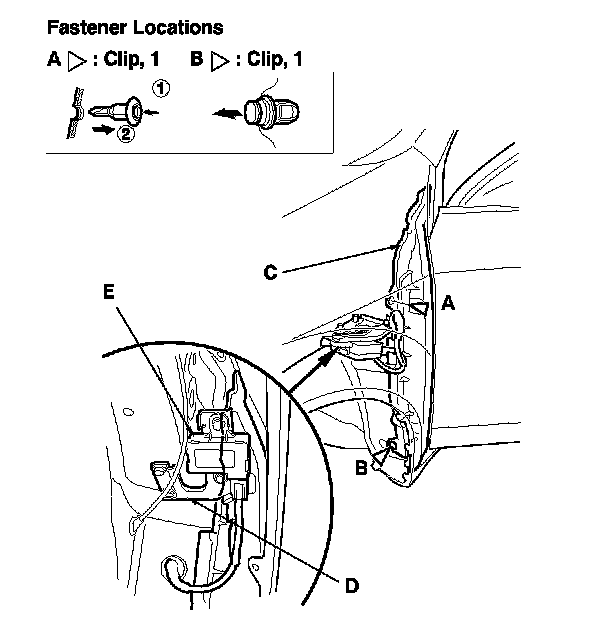 Fastener Locations

A ▷ : Clip, 1    B ▷ : Clip, 1

①
②

C
E
A
B
D