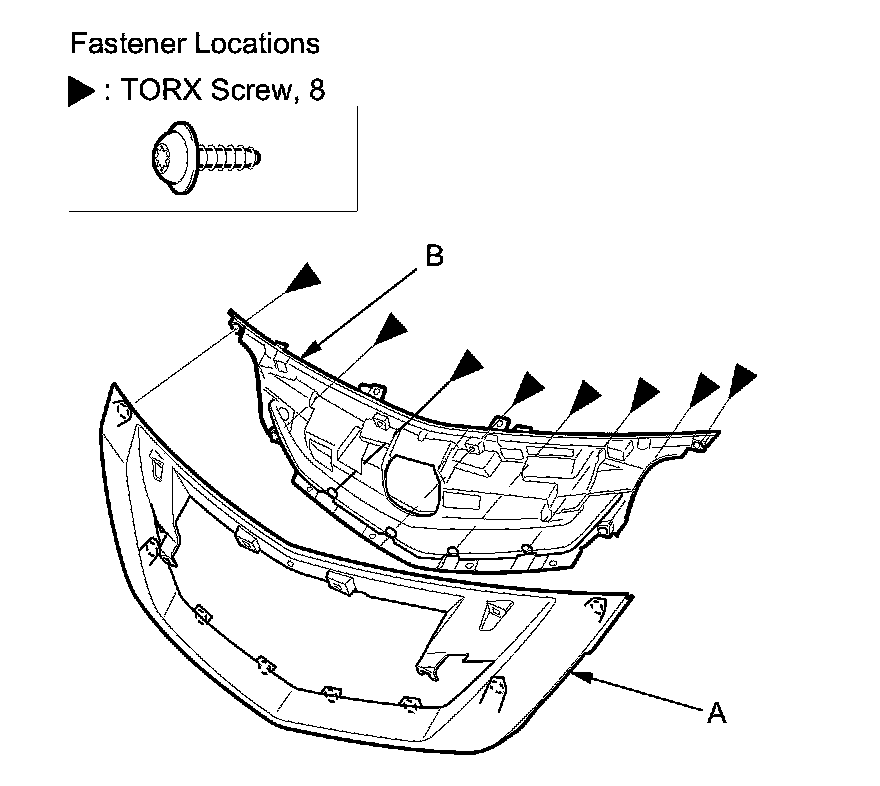 Fastener Locations

▶ : TORX Screw, 8

B

A