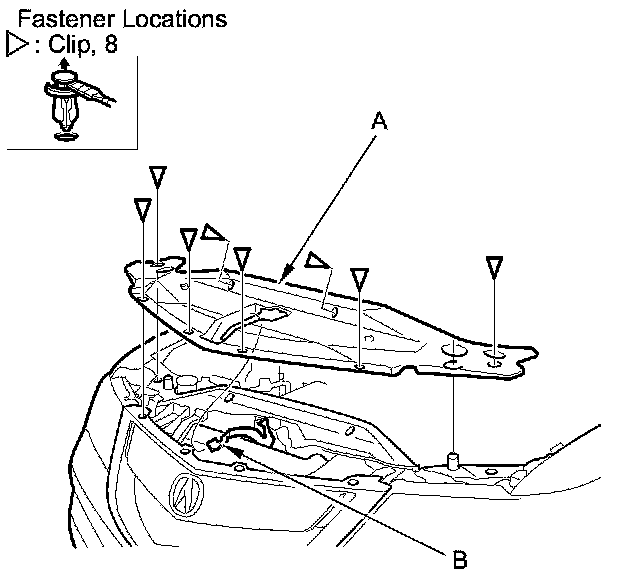 Fastener Locations
▷: Clip, 8

A

B