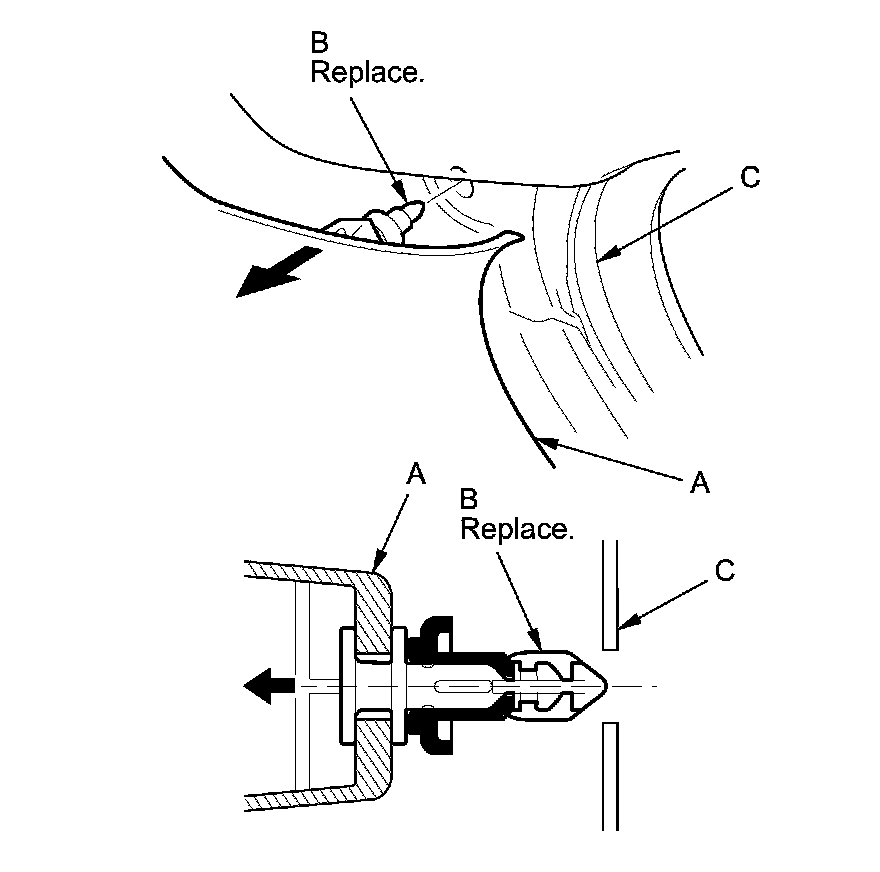 B
Replace.

C

A

A

B
Replace.

C