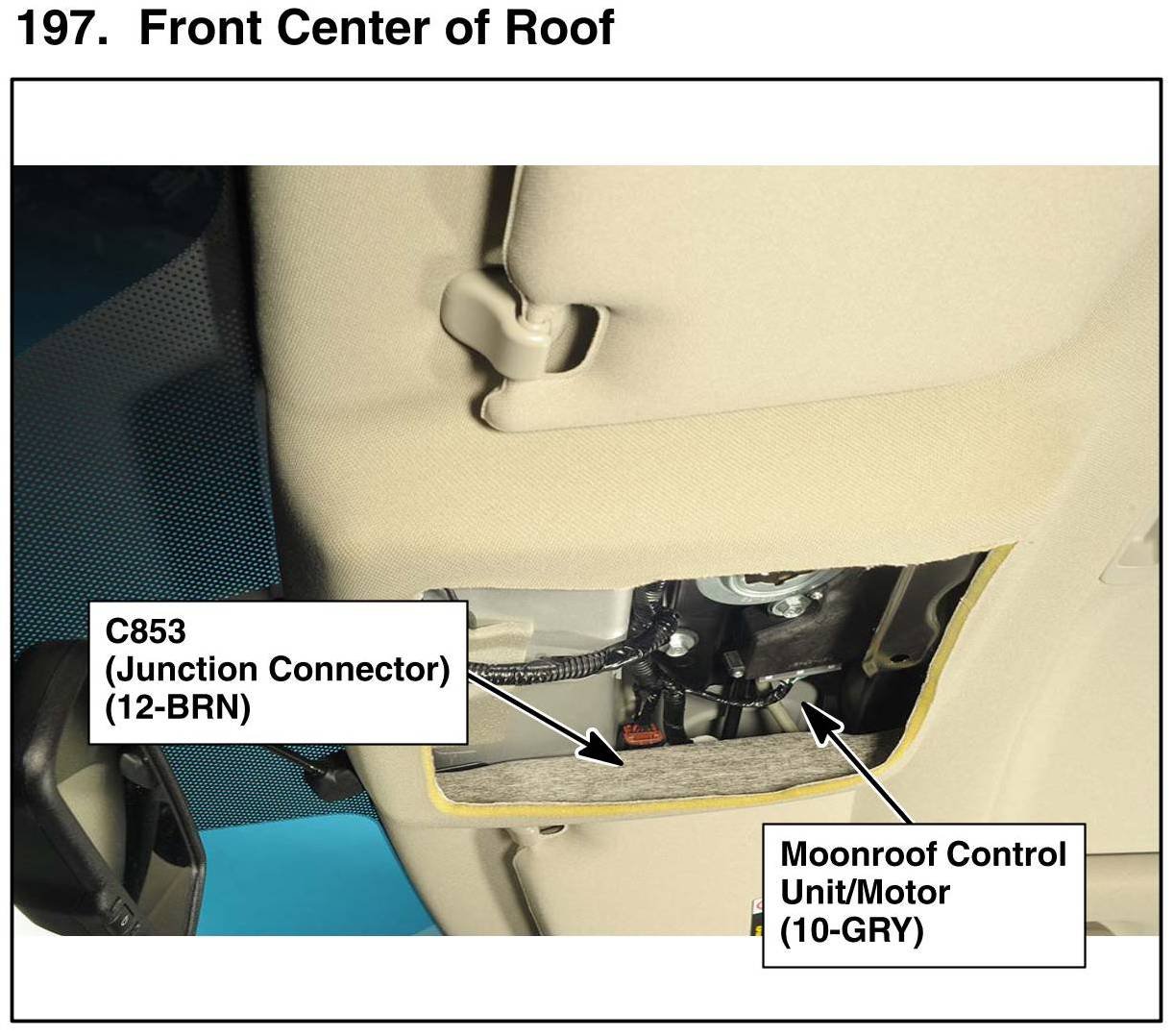 197. Front Center of Roof

C853
(Junction Connector)
(12-BRN)

Moonroof Control Unit/Motor
(10-GRY)