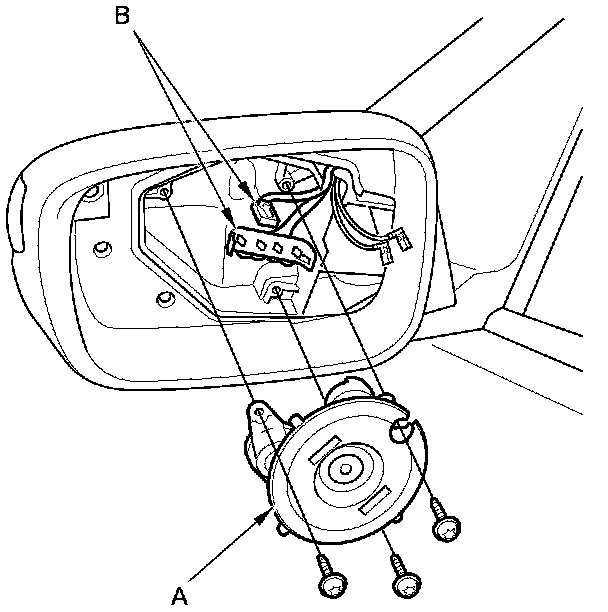 B

A