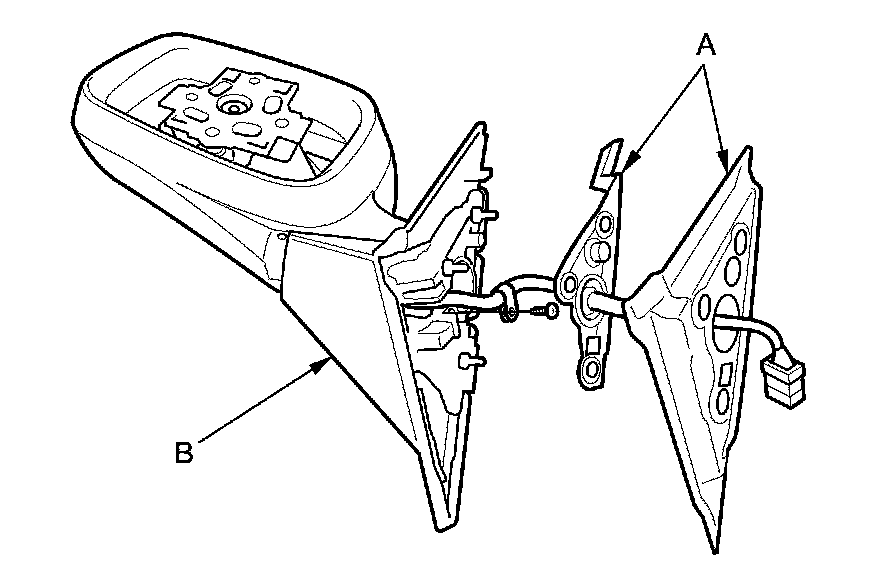 A

B