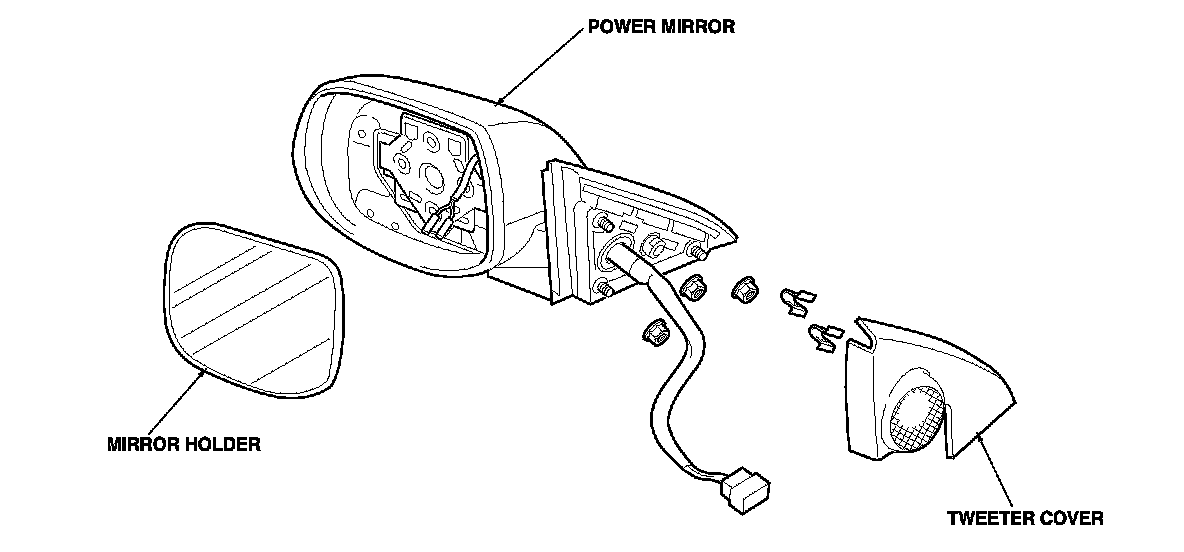 POWER MIRROR

MIRROR HOLDER

TWEETER COVER