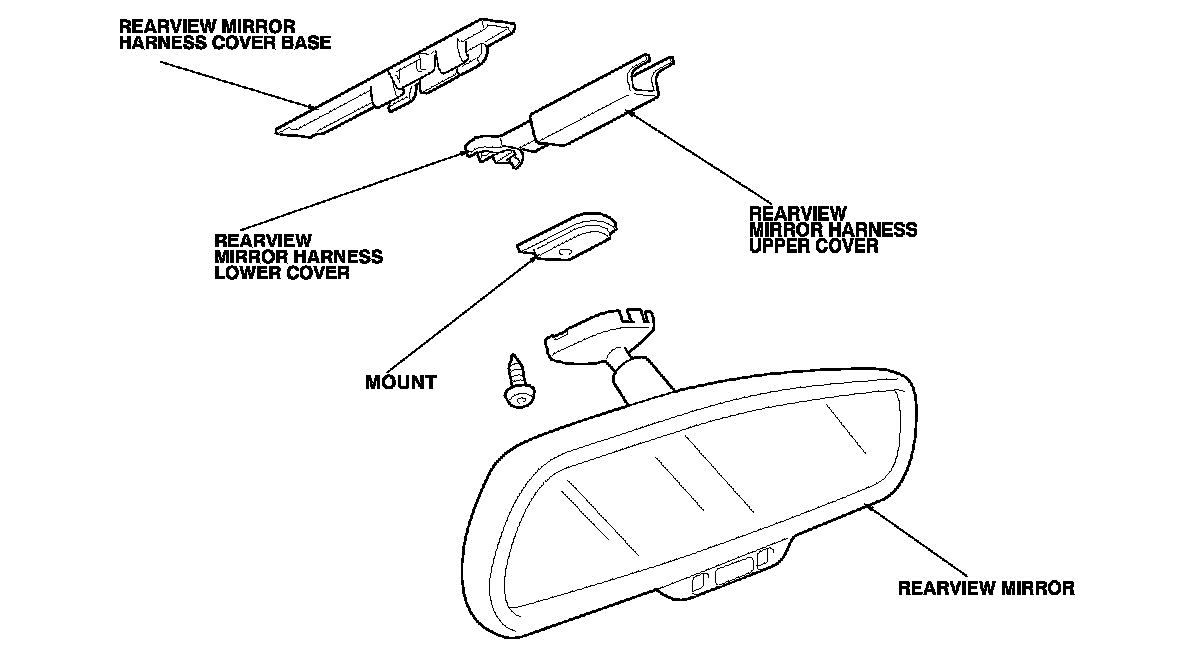 REARVIEW MIRROR
HARNESS COVER BASE

REARVIEW
MIRROR HARNESS
UPPER COVER

REARVIEW
MIRROR HARNESS
LOWER COVER

MOUNT

REARVIEW MIRROR