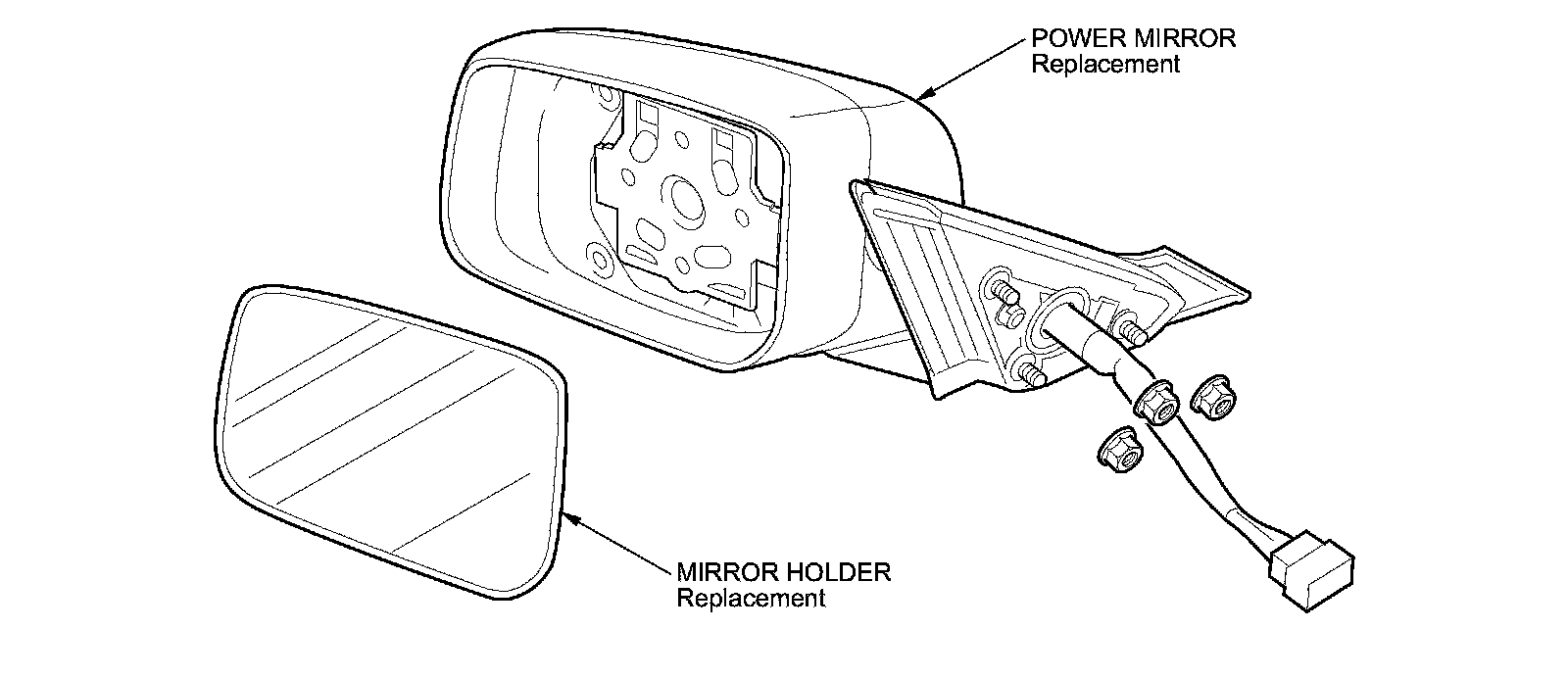 POWER MIRROR
Replacement

MIRROR HOLDER
Replacement