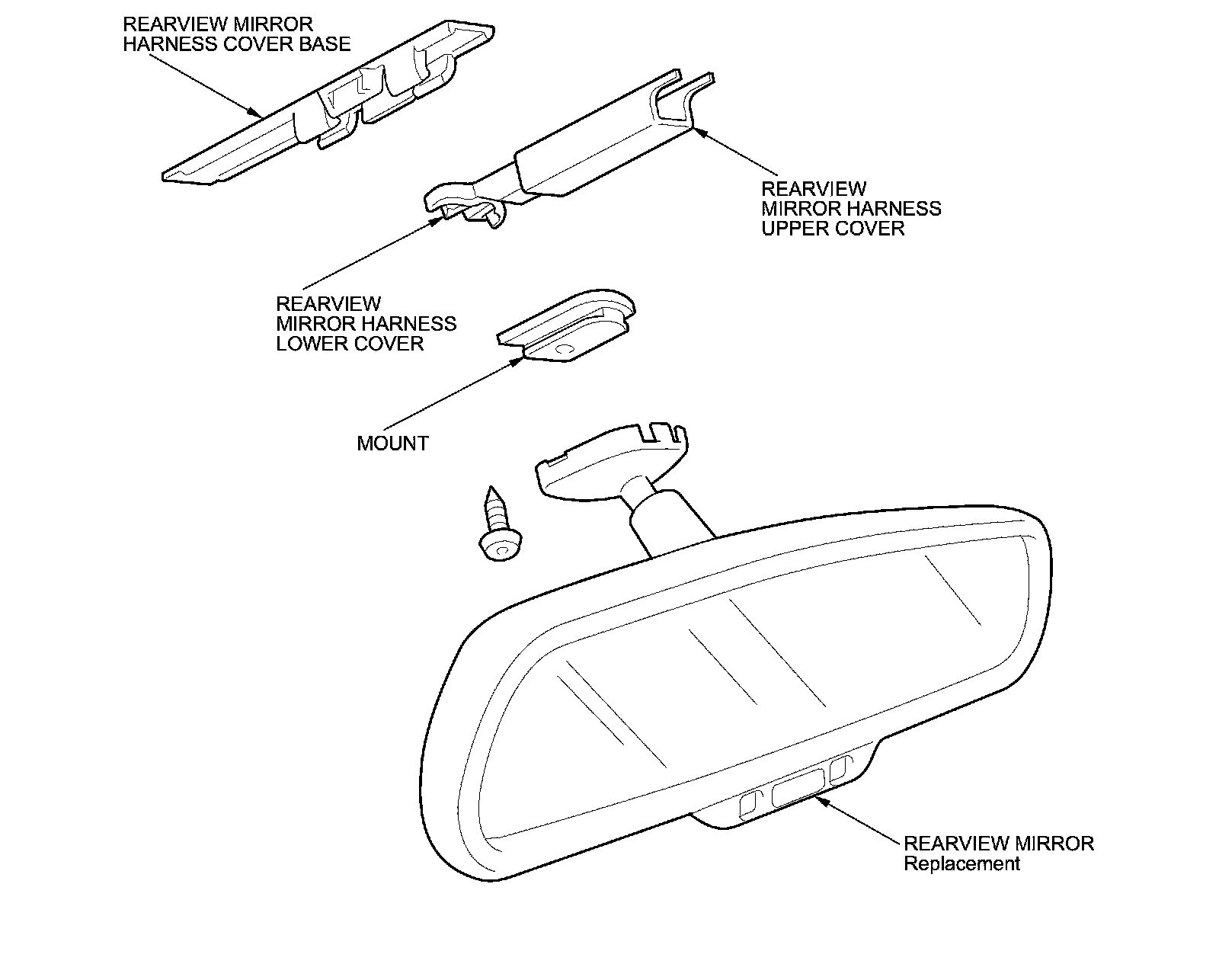 REARVIEW MIRROR
HARNESS COVER BASE

REARVIEW
MIRROR HARNESS
UPPER COVER

REARVIEW
MIRROR HARNESS
LOWER COVER

MOUNT

REARVIEW MIRROR
Replacement