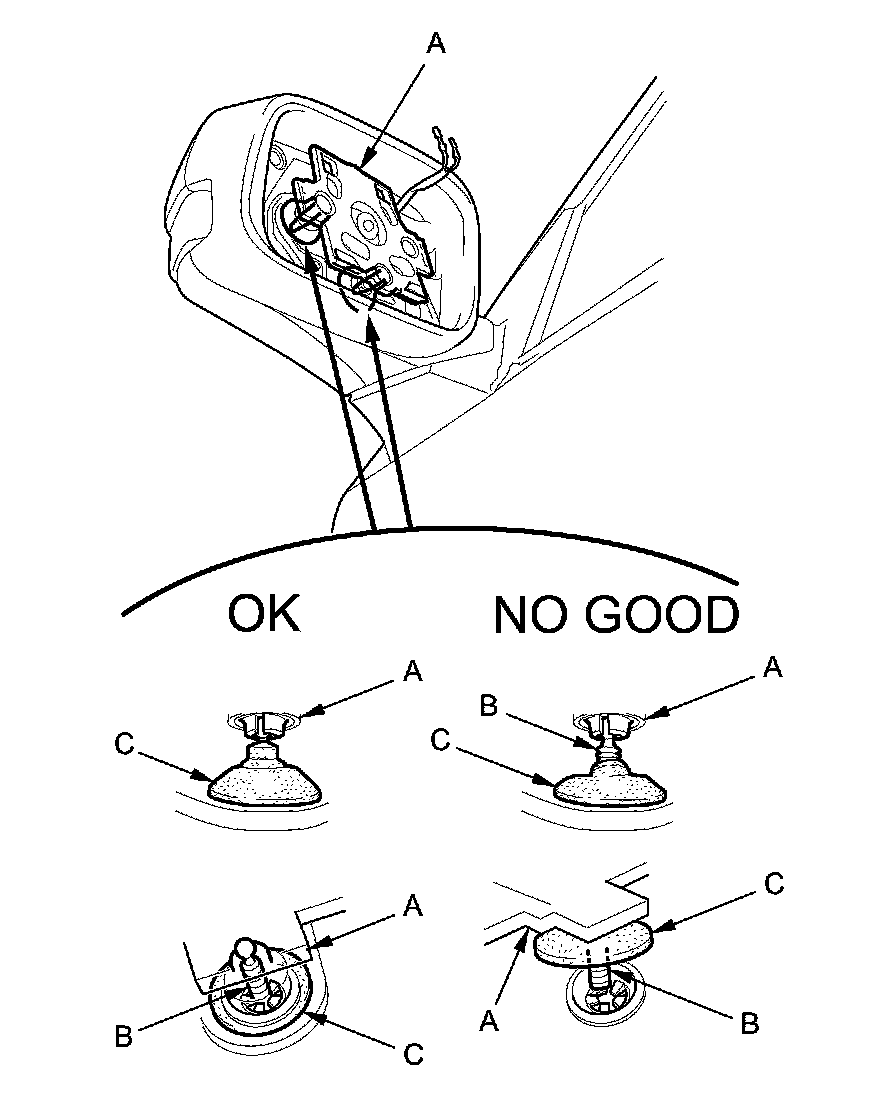 A

OK

NO GOOD

A
C

A
B
C

A
B
C

C
A
B