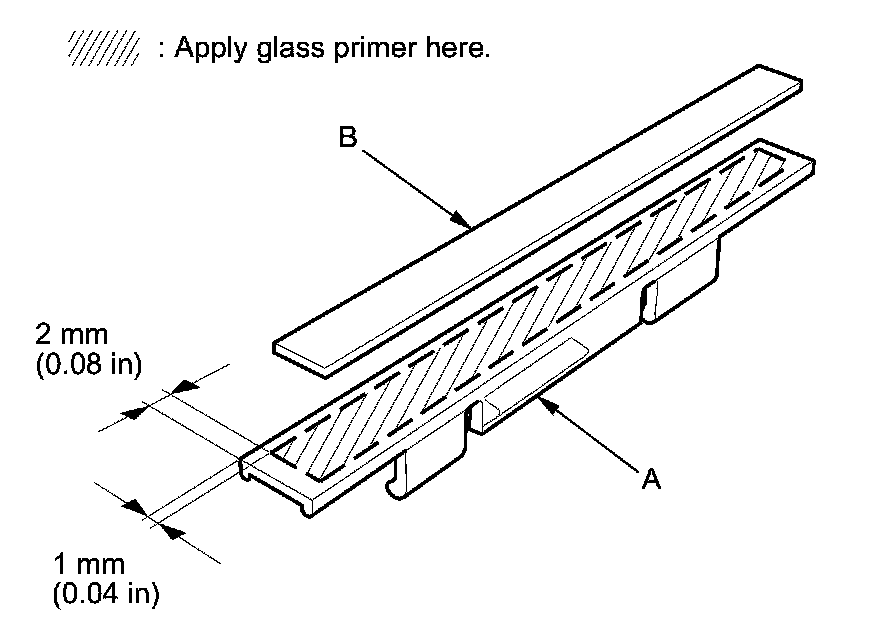 : Apply glass primer here.

B

2 mm
(0.08 in)

A

1 mm
(0.04 in)