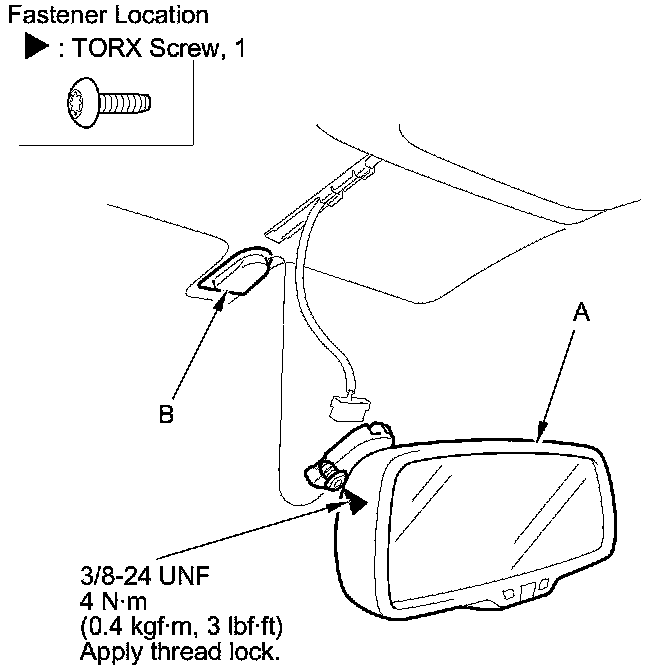 Fastener Location
▶ : TORX Screw, 1

A

B

3/8-24 UNF
4 N·m
(0.4 kgf·m, 3 lbf·ft)
Apply thread lock.