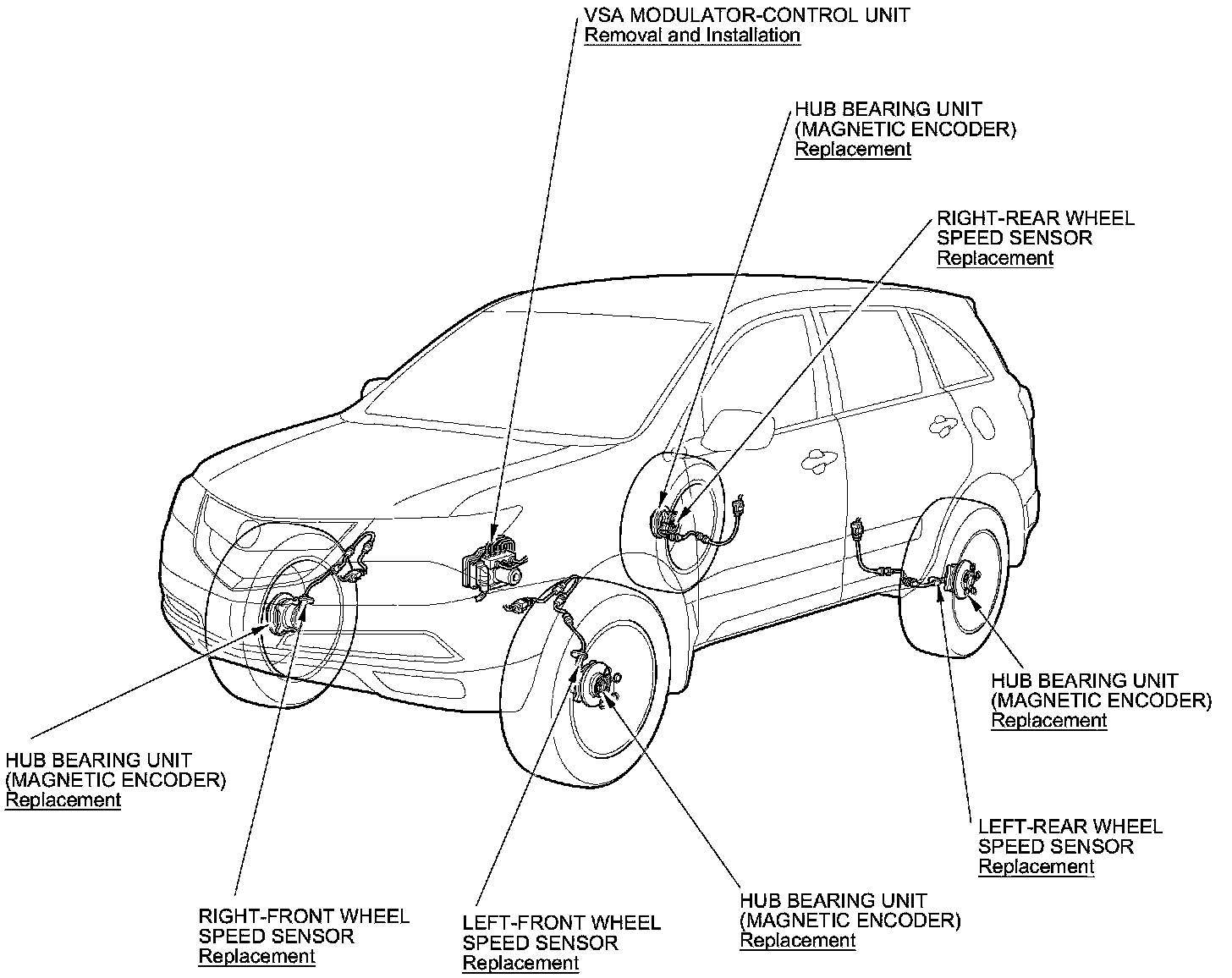 VSA MODULATOR-CONTROL UNIT
Removal and Installation

HUB BEARING UNIT
(MAGNETIC ENCODER)
Replacement

RIGHT-REAR WHEEL
SPEED SENSOR
Replacement

HUB BEARING UNIT
(MAGNETIC ENCODER)
Replacement

HUB BEARING UNIT
(MAGNETIC ENCODER)
Replacement

LEFT-REAR WHEEL
SPEED SENSOR
Replacement

RIGHT-FRONT WHEEL
SPEED SENSOR
Replacement

LEFT-FRONT WHEEL
SPEED SENSOR
Replacement

HUB BEARING UNIT
(MAGNETIC ENCODER)
Replacement