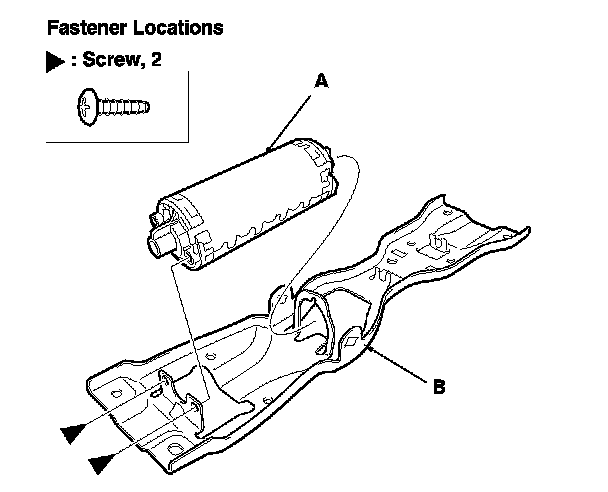 Fastener Locations

▶ : Screw, 2

A

B