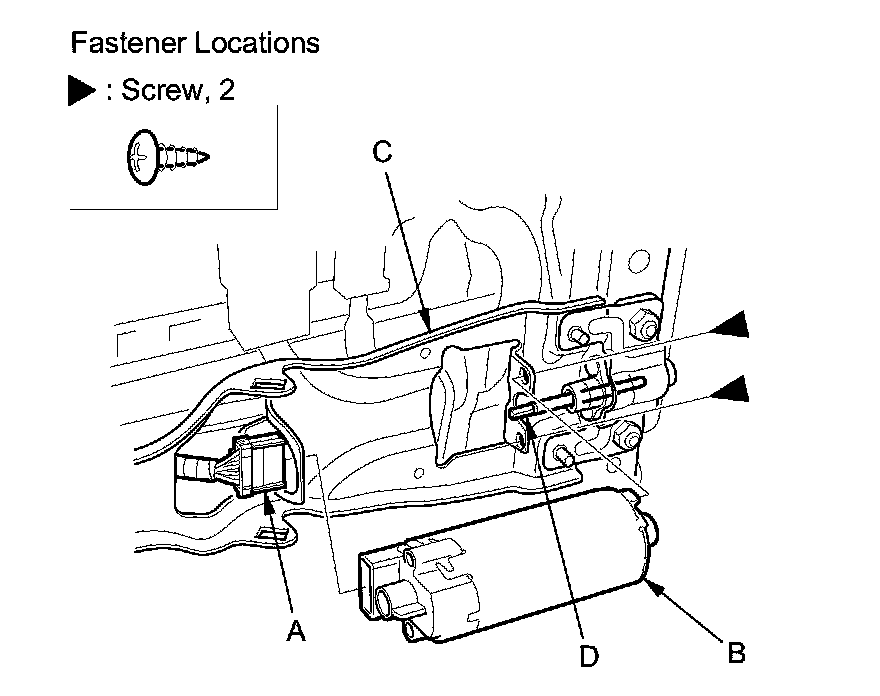 Fastener Locations

▶ : Screw, 2

C

A

D

B