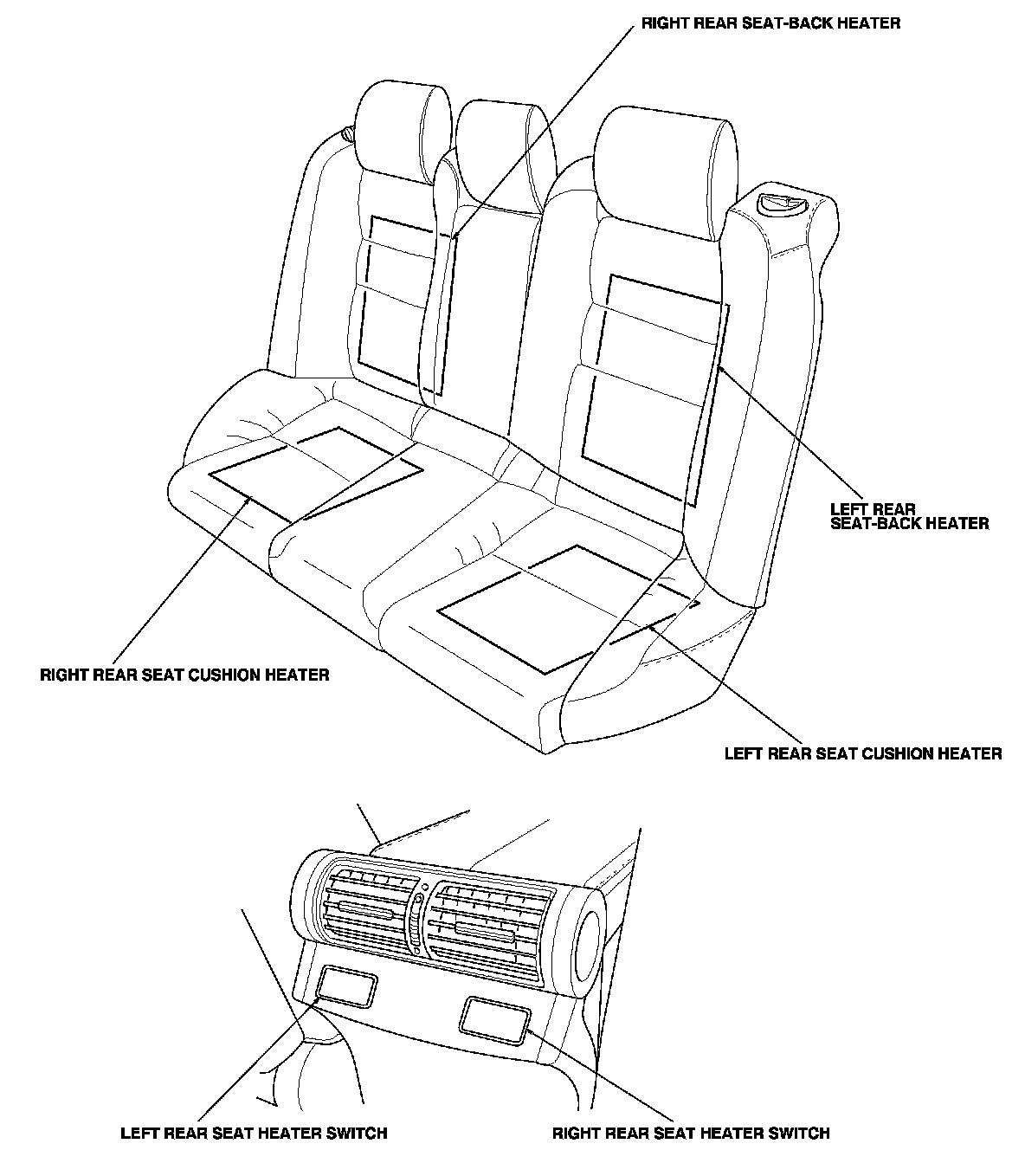 RIGHT REAR SEAT-BACK HEATER

LEFT REAR
SEAT-BACK HEATER

RIGHT REAR SEAT CUSHION HEATER

LEFT REAR SEAT CUSHION HEATER

LEFT REAR SEAT HEATER SWITCH

RIGHT REAR SEAT HEATER SWITCH