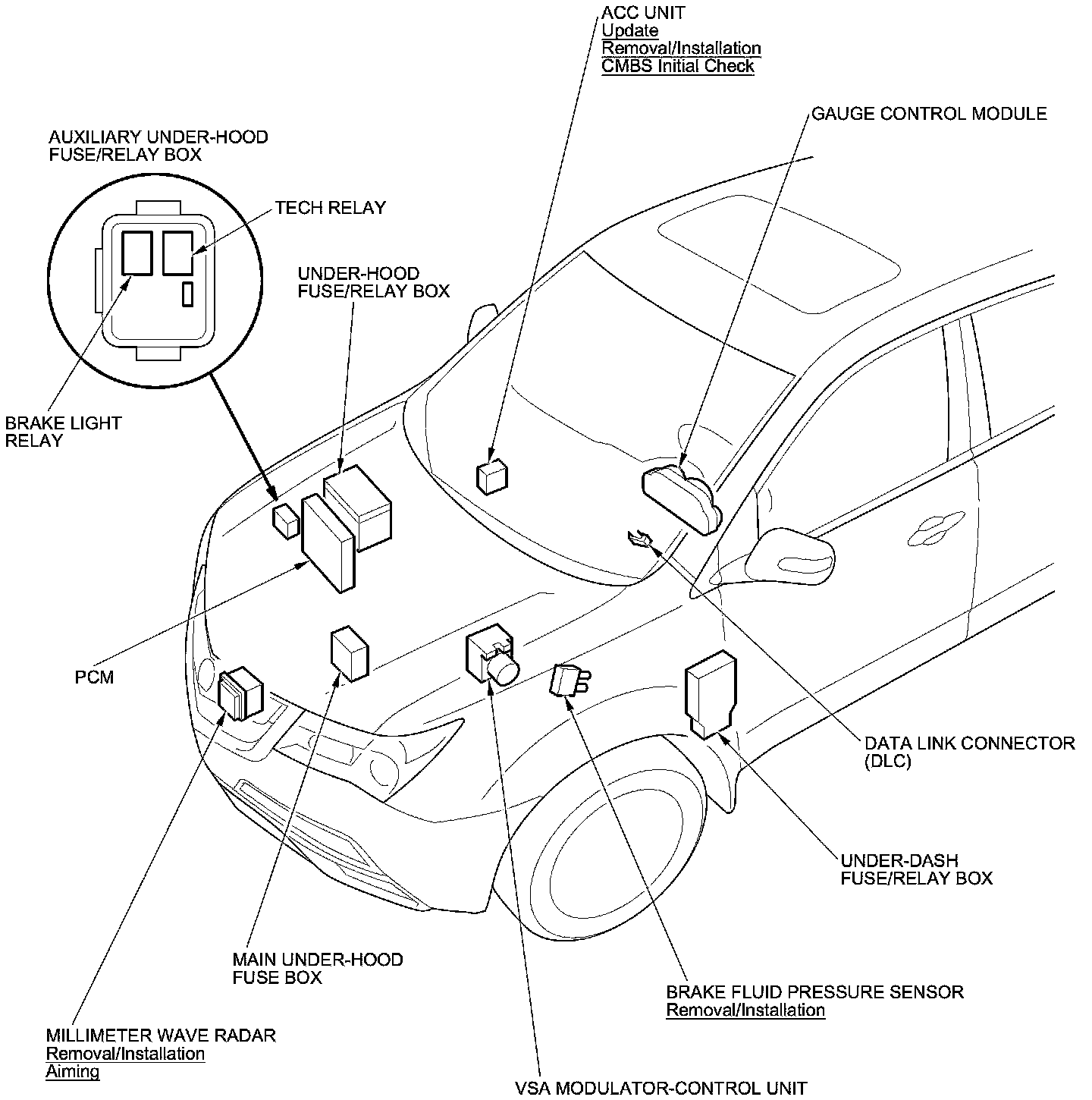 ACC UNIT
Update
Removal/Installation
CMBS Initial Check

GAUGE CONTROL MODULE

AUXILIARY UNDER-HOOD FUSE/RELAY BOX

TECH RELAY

UNDER-HOOD FUSE/RELAY BOX

BRAKE LIGHT RELAY

PCM

DATA LINK CONNECTOR (DLC)

UNDER-DASH FUSE/RELAY BOX

MAIN UNDER-HOOD FUSE BOX

BRAKE FLUID PRESSURE SENSOR
Removal/Installation

MILLIMETER WAVE RADAR
Removal/Installation
Aiming

VSA MODULATOR-CONTROL UNIT