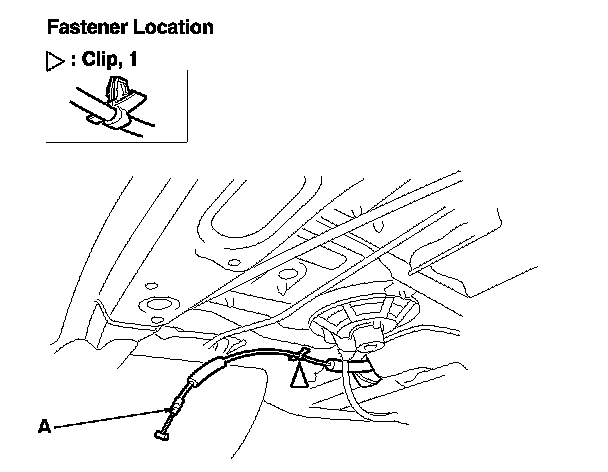 Fastener Location

▷ : Clip, 1

A