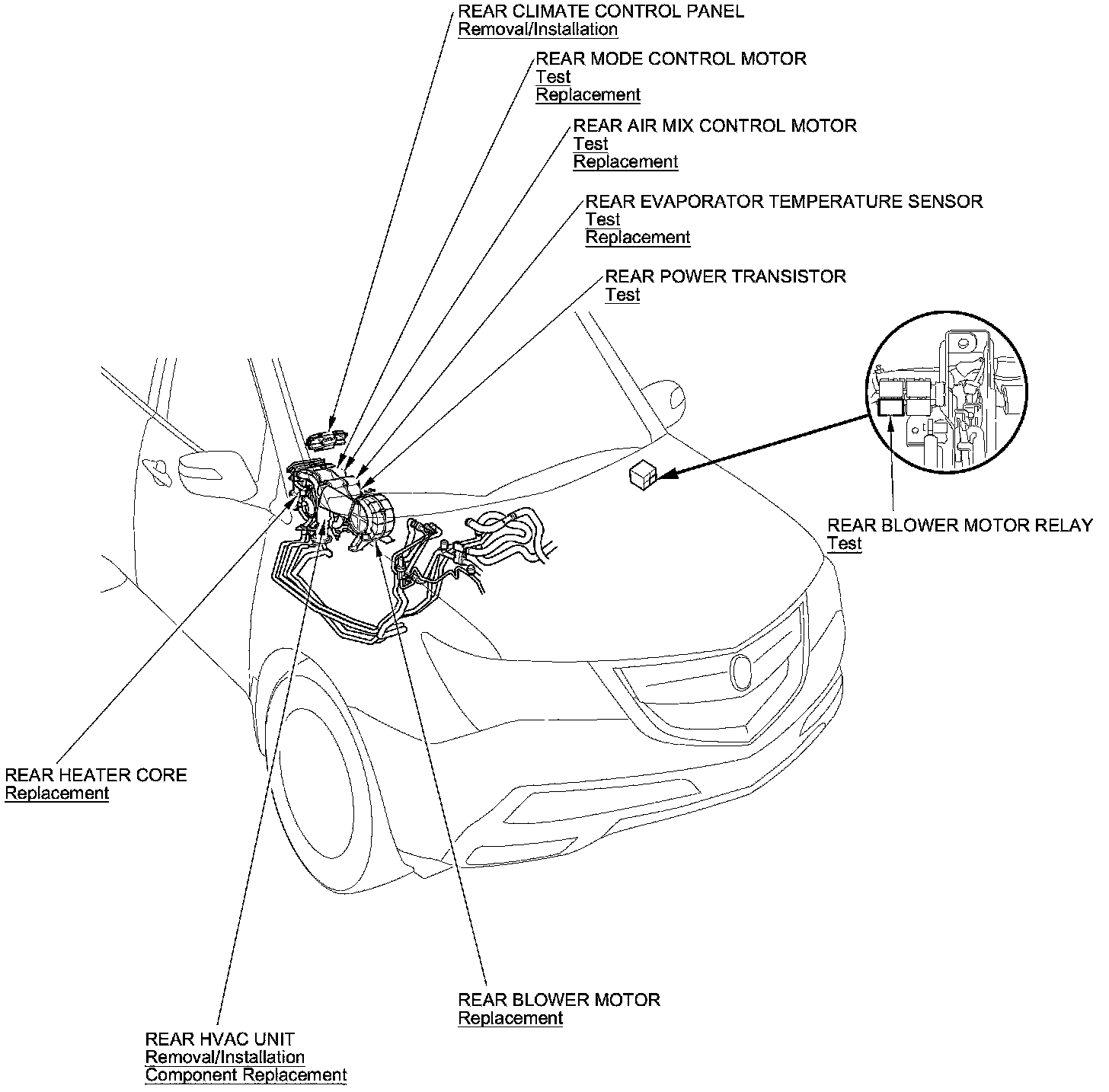 REAR CLIMATE CONTROL PANEL
Removal/Installation

REAR MODE CONTROL MOTOR
Test
Replacement

REAR AIR MIX CONTROL MOTOR
Test
Replacement

REAR EVAPORATOR TEMPERATURE SENSOR
Test
Replacement

REAR POWER TRANSISTOR
Test

REAR BLOWER MOTOR RELAY
Test

REAR HEATER CORE
Replacement

REAR BLOWER MOTOR
Replacement

REAR HVAC UNIT
Removal/Installation
Component Replacement