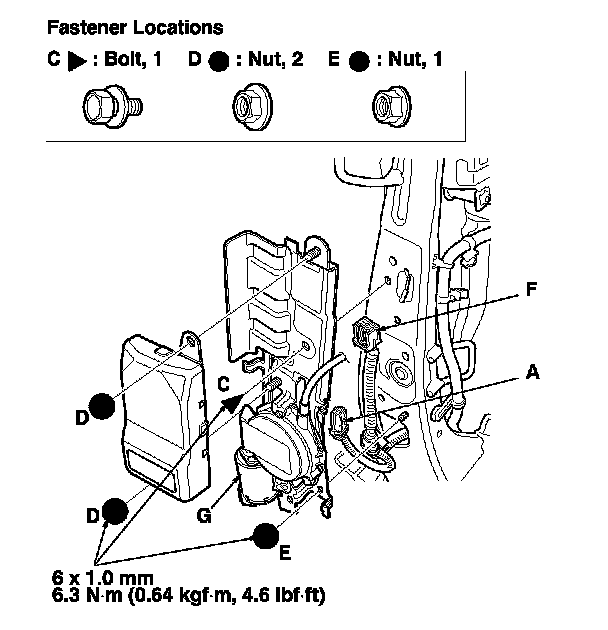 Fastener Locations

C ▶ : Bolt, 1    D ● : Nut, 2    E ● : Nut, 1

F

A

C

D

D

G

E

6 x 1.0 mm
6.3 N·m (0.64 kgf·m, 4.6 lbf·ft)