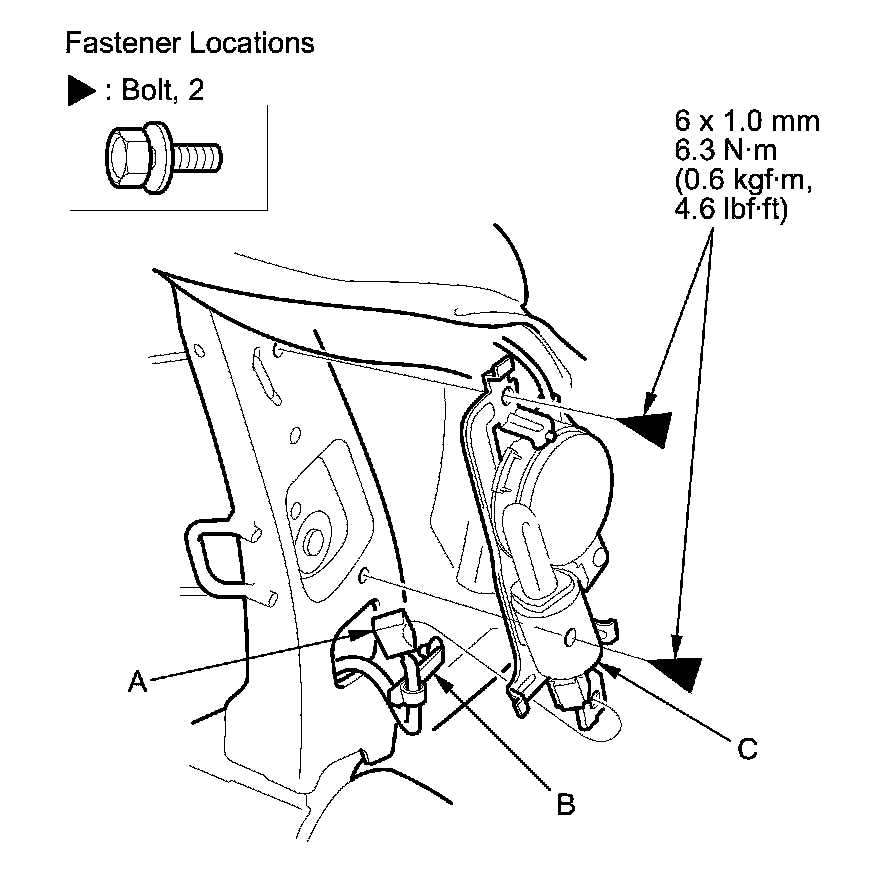 Fastener Locations

▶ : Bolt, 2

6 x 1.0 mm
6.3 N·m
(0.6 kgf·m,
4.6 lbf·ft)

A

B

C