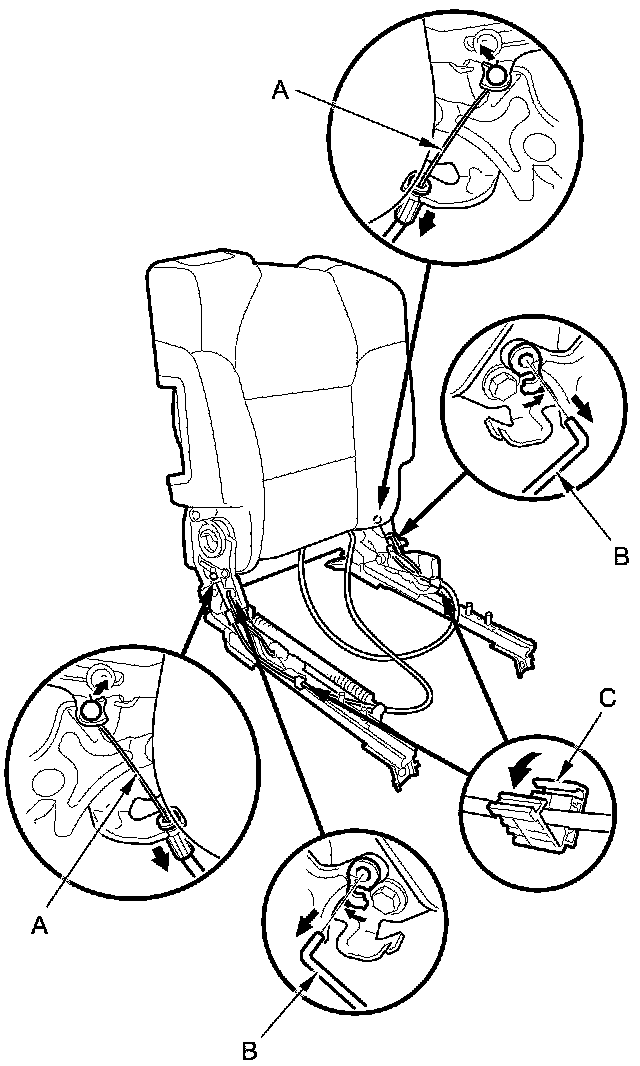 A
B
C
A
B